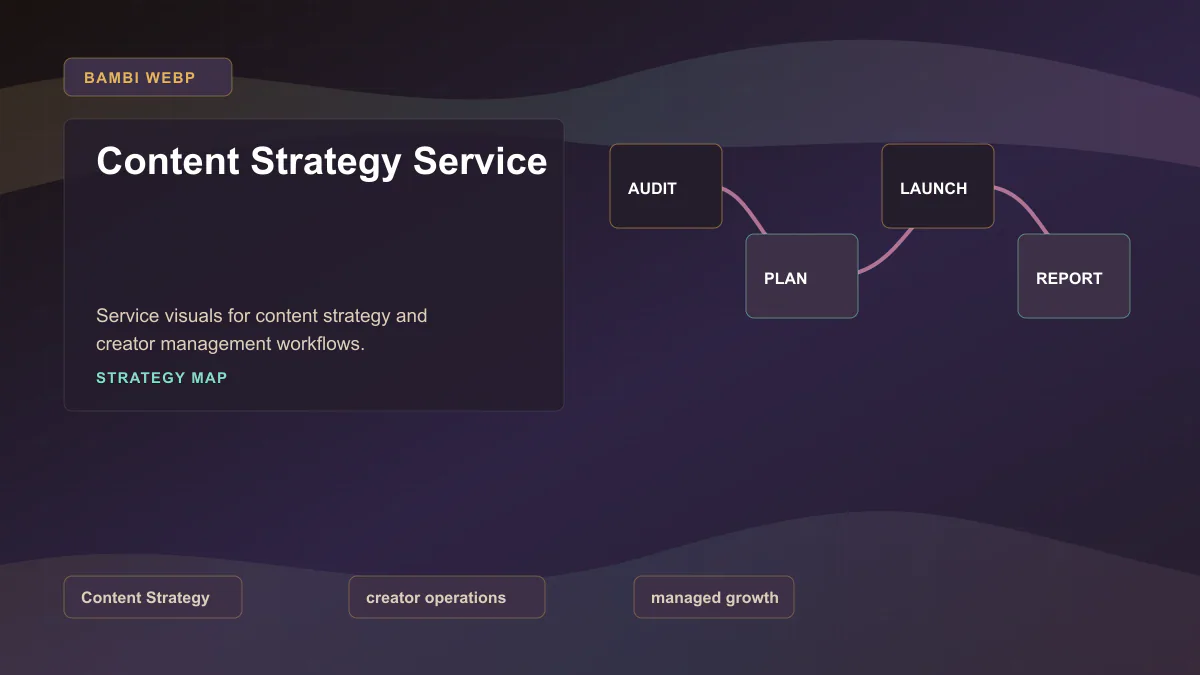 BAMBI WEBP

Content Strategy Service

Service visuals for content strategy and creator management workflows.

STRATEGY MAP

AUDIT

PLAN

LAUNCH

REPORT

Content Strategy

creator operations

managed growth